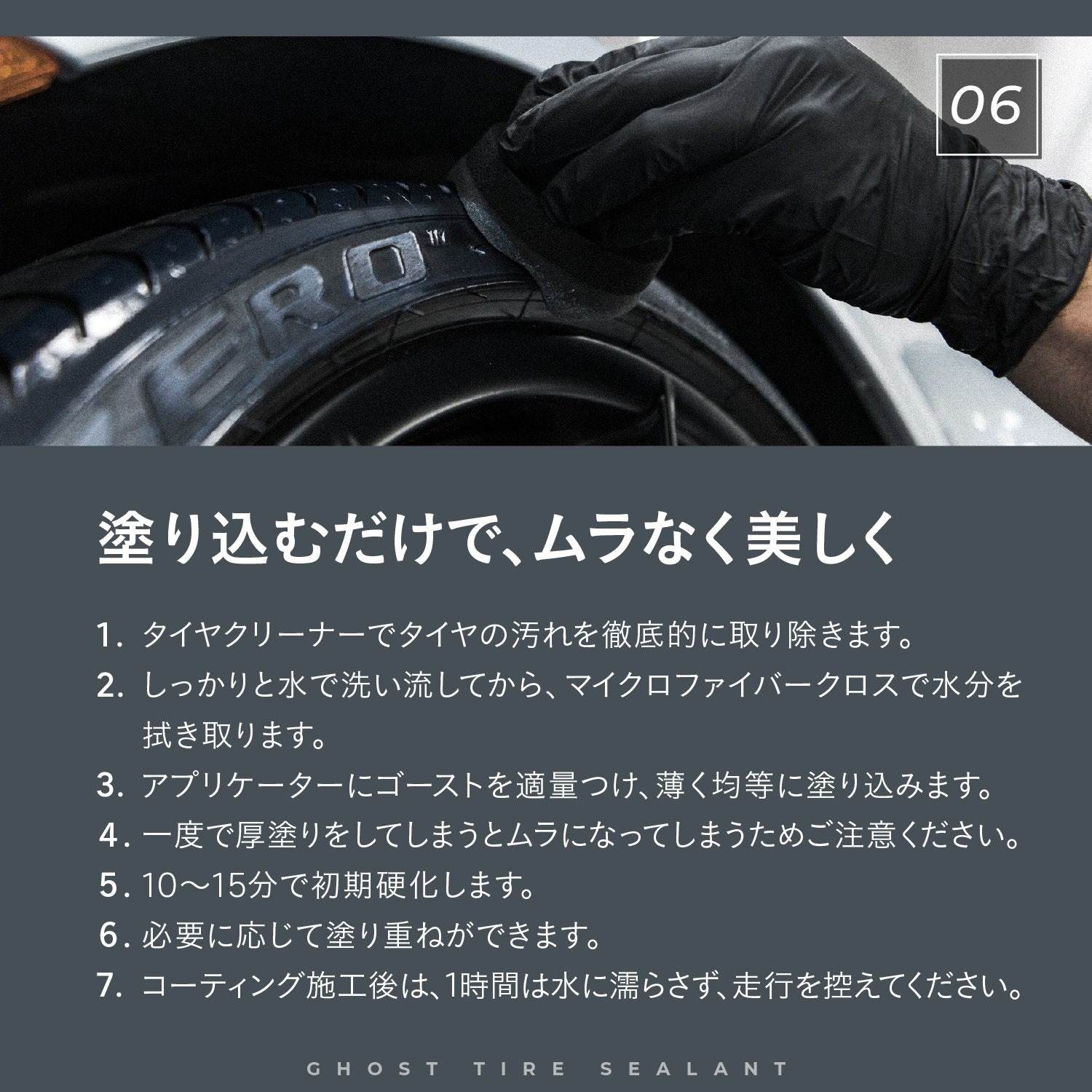 06

ERO

塗り込むだけで、ムラなく美しく

1. タイヤクリーナーでタイヤの汚れを徹底的に取り除きます。
2. しっかりと水で洗い流してから、マイクロファイバークロスで水分を拭き取ります。
3. アプリケーターにゴーストを適量つけ、薄く均等に塗り込みます。
4. 一度で厚塗りをしてしまうとムラになってしまうためご注意ください。
5. 10〜15分で初期硬化します。
6. 必要に応じて塗り重ねができます。
7. コーティング施工後は、1時間は水に濡らさず、走行を控えてください。

GHOST TIRE SEALANT